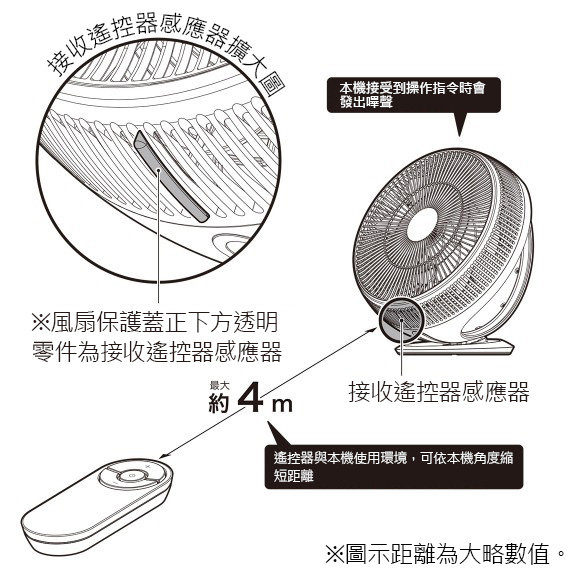 接收遙控器感應器擴大圖

本機接受到操作指令時會發出嗶聲

※風扇保護蓋正下方透明零件為接收遙控器感應器

最大
約 4 m

接收遙控器感應器

遙控器與本機使用環境，可依本機角度縮短距離

※圖示距離為大略數值。